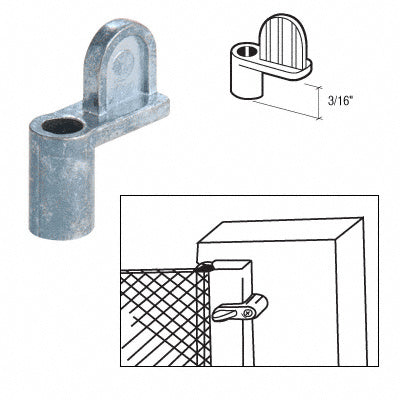 3/16"